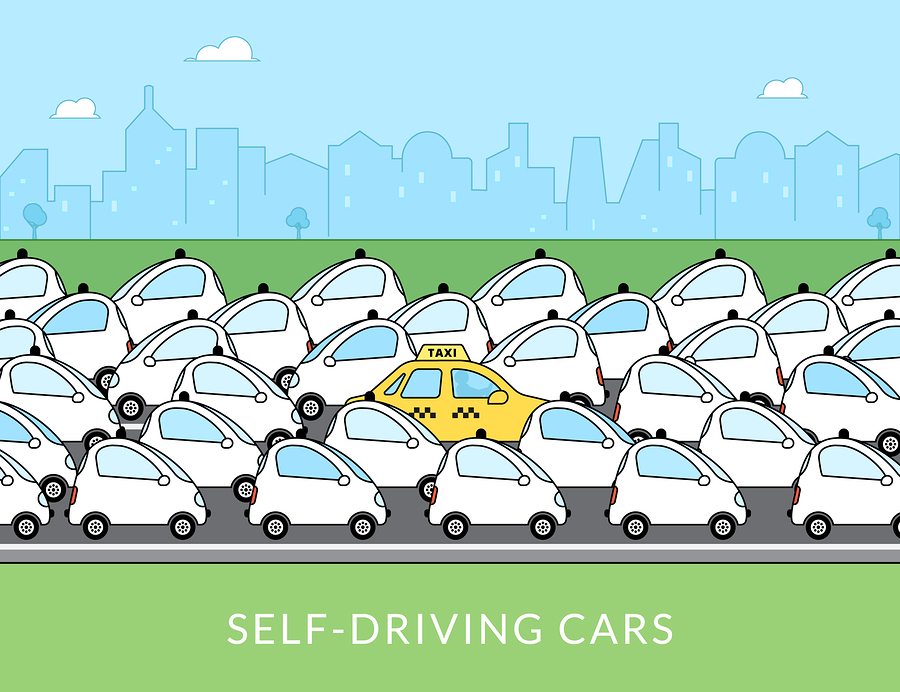 TAXI

SELF-DRIVING CARS